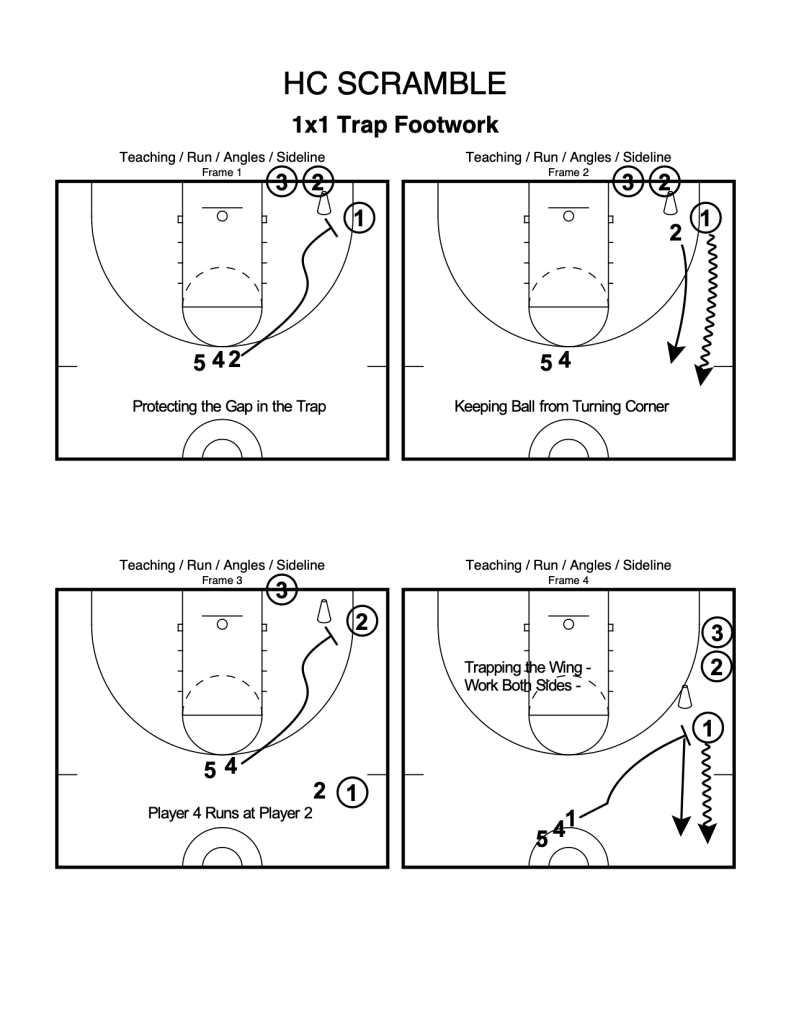 HC SCRAMBLE

1x1 Trap Footwork

Teaching / Run / Angles / Sideline
Frame 1

3 2 1

5 4 2

Protecting the Gap in the Trap

Teaching / Run / Angles / Sideline
Frame 2

3 2 1 2

5 4

Keeping Ball from Turning Corner

Teaching / Run / Angles / Sideline
Frame 3

3 2

5 4 2 1

Player 4 Runs at Player 2

Teaching / Run / Angles / Sideline
Frame 4

3 2

Trapping the Wing - Work Both Sides -

1

5 4 1